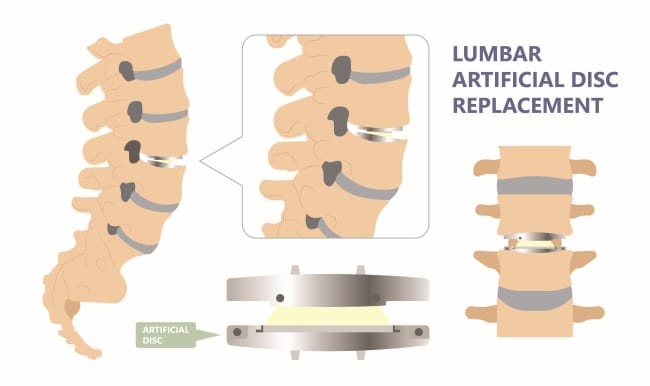 LUMBAR ARTIFICIAL DISC REPLACEMENT

ARTIFICIAL DISC